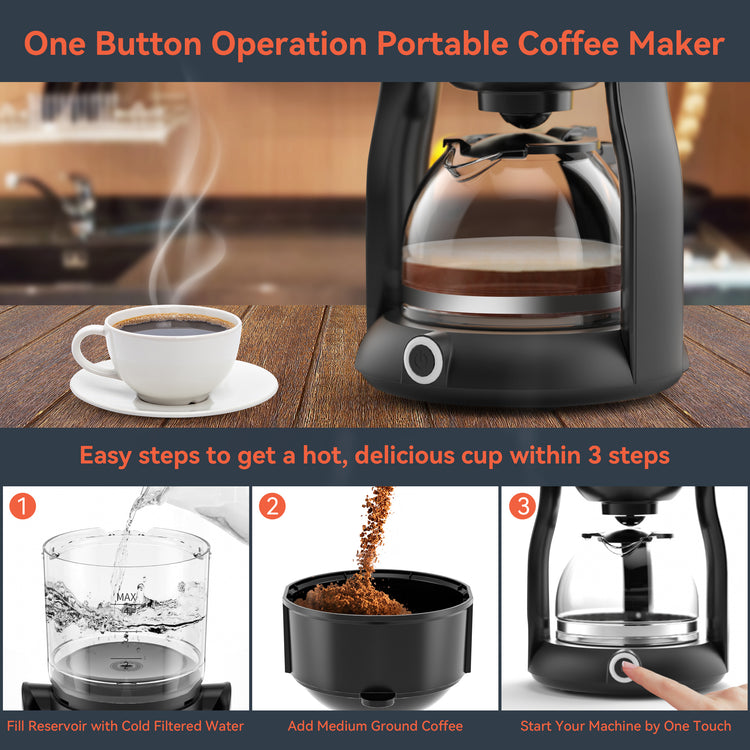 One Button Operation Portable Coffee Maker

Easy steps to get a hot, delicious cup within 3 steps

1

MAX

Fill Reservoir with Cold Filtered Water

2

Add Medium Ground Coffee

3

Start Your Machine by One Touch