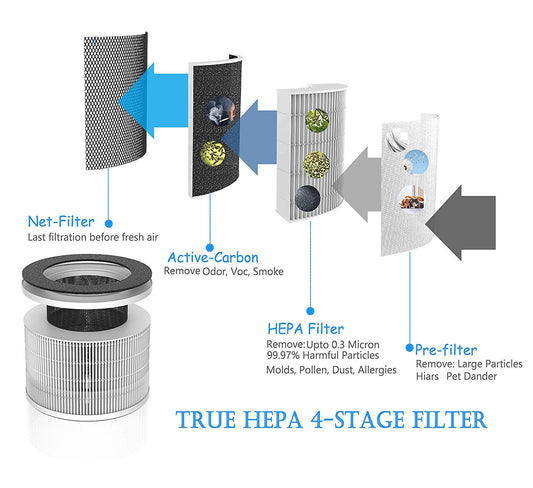 Net-Filter
Last filtration before fresh air

Active-Carbon
Remove Odor, Voc, Smoke

HEPA Filter
Remove:Upto 0.3 Micron
99.97% Harmful Particles
Molds, Pollen, Dust, Allergies

Pre-filter
Remove: Large Particles
Hiars Pet Dander

TRUE HEPA 4-STAGE FILTER